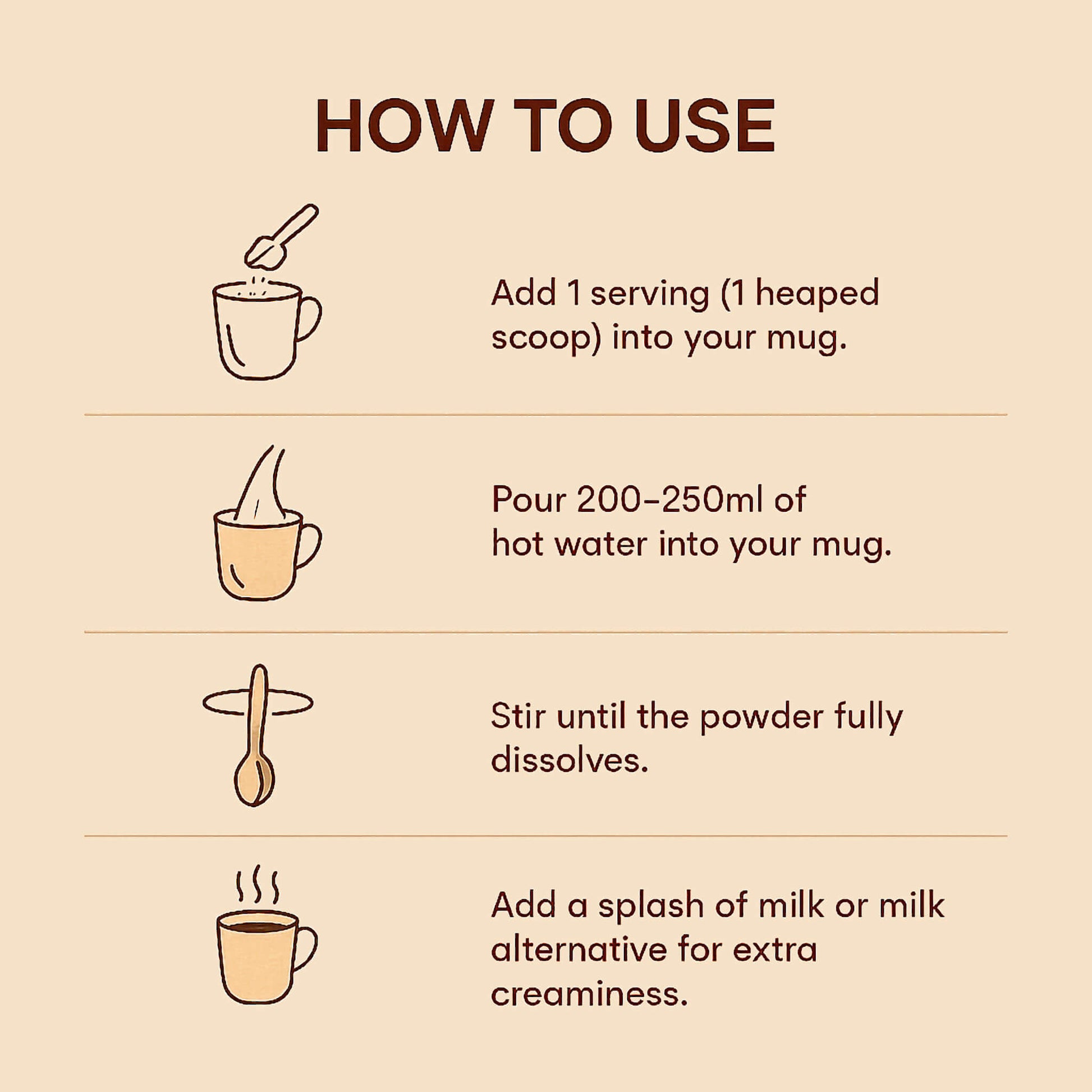 HOW TO USE

Add 1 serving (1 heaped scoop) into your mug.

Pour 200–250ml of hot water into your mug.

Stir until the powder fully dissolves.

Add a splash of milk or milk alternative for extra creaminess.