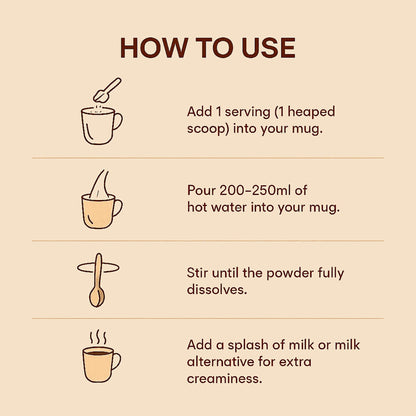 HOW TO USE

Add 1 serving (1 heaped scoop) into your mug.

Pour 200–250ml of hot water into your mug.

Stir until the powder fully dissolves.

Add a splash of milk or milk alternative for extra creaminess.